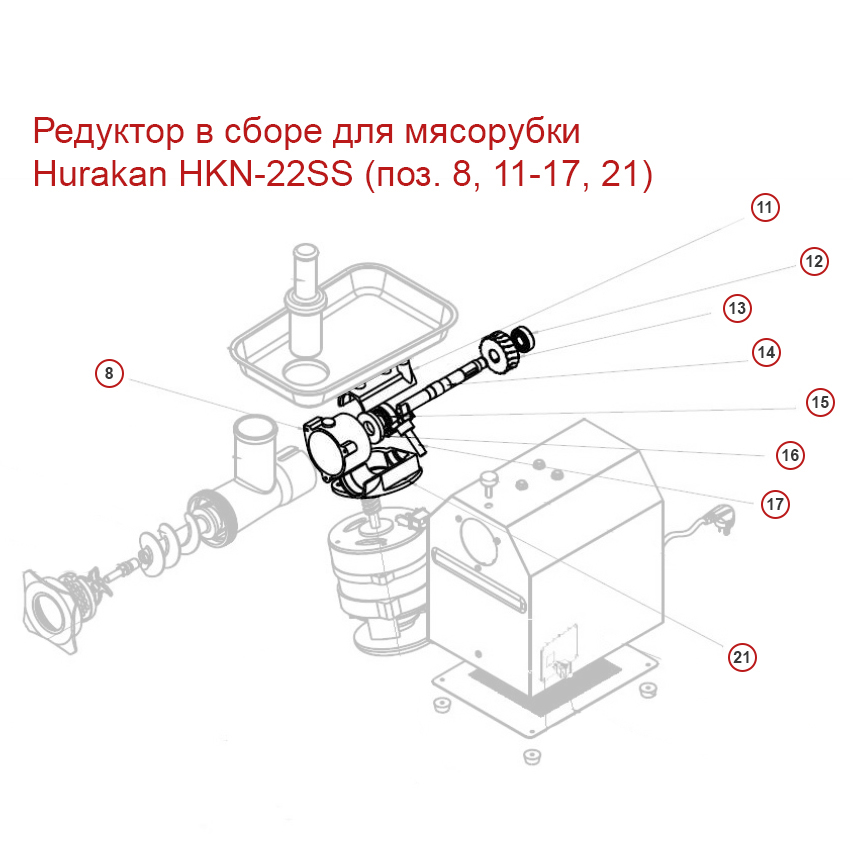 Редуктор в сборе для мясорубки Hurakan HKN-22SS (поз. 8, 11-17, 21)

11

12

13

14

8

15

16

17

21