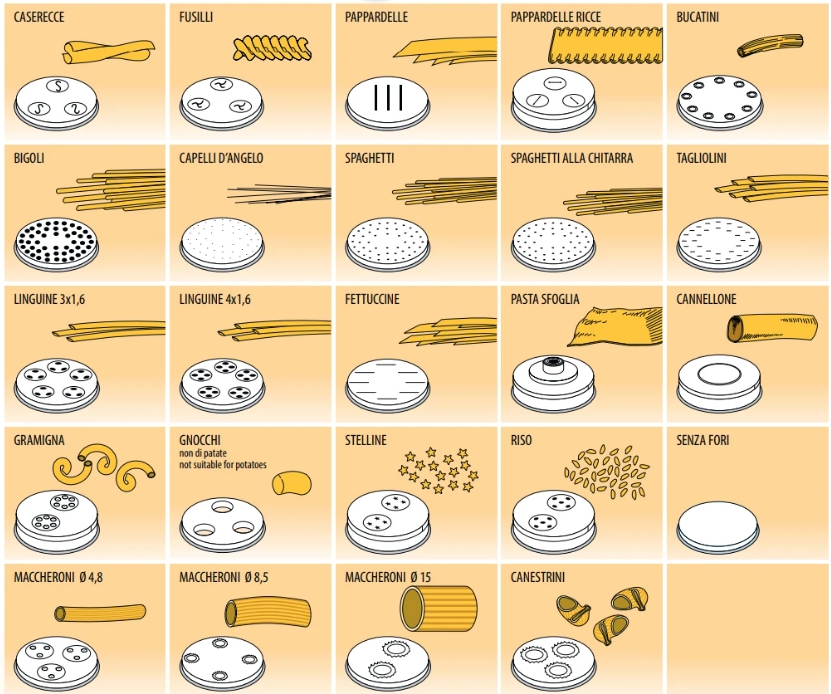 CASERECCE

FUSILLI

PAPPARDELLE

PAPPARDELLE RICCE

BUCATINI

BIGOLI

CAPELLI D'ANGELO

SPAGHETTI

SPAGHETTI ALLA CHITARRA

TAGLIOLINI

LINGUINE 3x1,6

LINGUINE 4x1,6

FETTUCCINE

PASTA SFOGLIA

CANNELLONE

GRAMIGNA

GNOCCHI
non di patate
not suitable for potatoes

STELLINE

RISO

SENZA FORI

MACCHERONI Ø 4,8

MACCHERONI Ø 8,5

MACCHERONI Ø 15

CANESTRINI