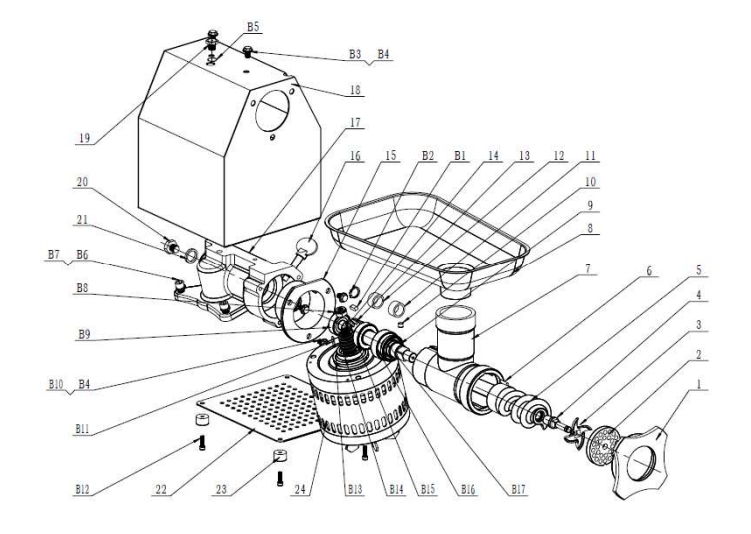 B5
B3 B4
18
19
17
16 15 B2 B1 14 13 12 11
10
9
8
20
21
B7 B6
B8
7
6
5
4
3
2
1
B9
B10 B4
B11
B12
22
23
24
B13
B14
B15
B16
B17